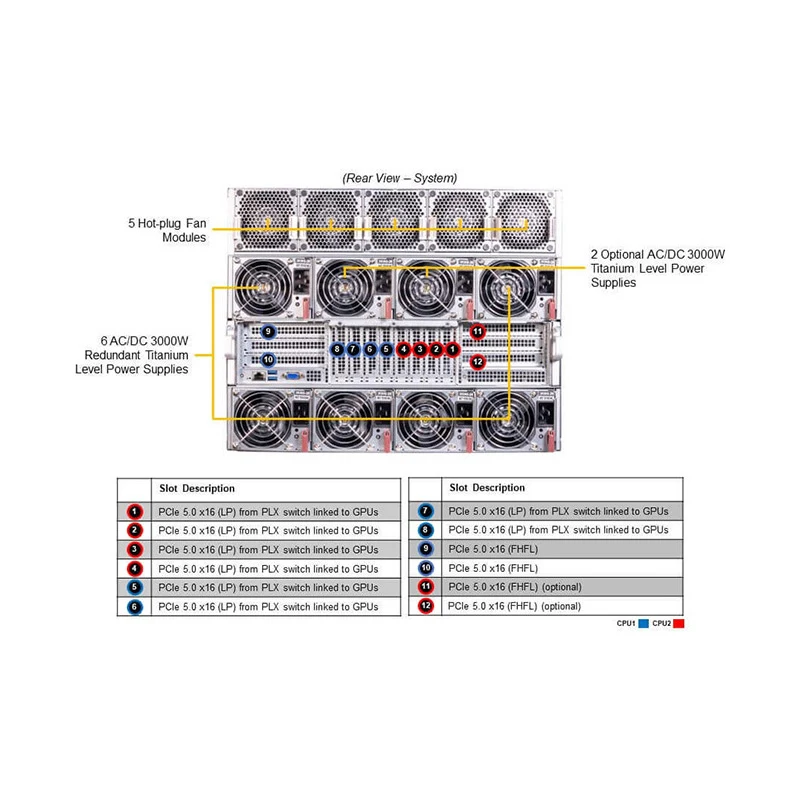 (Rear View – System)

5 Hot-plug Fan Modules

2 Optional AC/DC 3000W Titanium Level Power Supplies

6 AC/DC 3000W Redundant Titanium Level Power Supplies

9
10
8 7 6 5 4 3 2 1
11
12

| | Slot Description |
|---|---|
| 1 | PCIe 5.0 x16 (LP) from PLX switch linked to GPUs |
| 2 | PCIe 5.0 x16 (LP) from PLX switch linked to GPUs |
| 3 | PCIe 5.0 x16 (LP) from PLX switch linked to GPUs |
| 4 | PCIe 5.0 x16 (LP) from PLX switch linked to GPUs |
| 5 | PCIe 5.0 x16 (LP) from PLX switch linked to GPUs |
| 6 | PCIe 5.0 x16 (LP) from PLX switch linked to GPUs |

| | Slot Description |
|---|---|
| 7 | PCIe 5.0 x16 (LP) from PLX switch linked to GPUs |
| 8 | PCIe 5.0 x16 (LP) from PLX switch linked to GPUs |
| 9 | PCIe 5.0 x16 (FHFL) |
| 10 | PCIe 5.0 x16 (FHFL) |
| 11 | PCIe 5.0 x16 (FHFL) (optional) |
| 12 | PCIe 5.0 x16 (FHFL) (optional) |

CPU1 CPU2